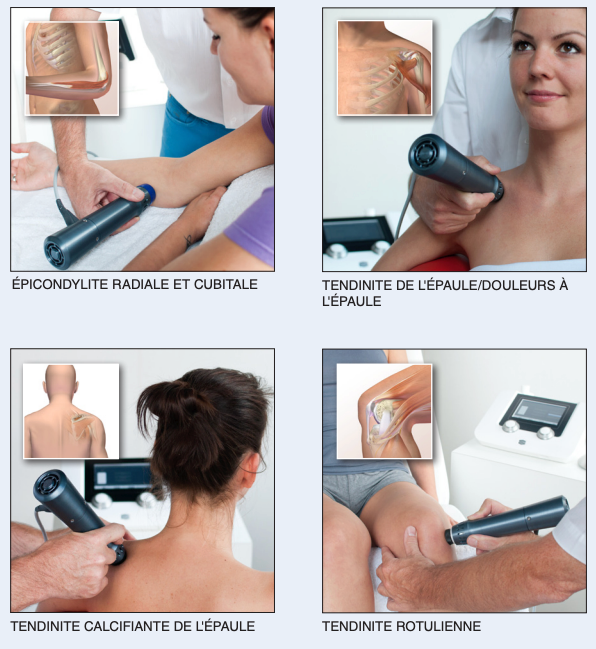 ÉPICONDYLITE RADIALE ET CUBITALE

TENDINITE DE L'ÉPAULE/DOULEURS À L'ÉPAULE

TENDINITE CALCIFIANTE DE L'ÉPAULE

TENDINITE ROTULIENNE