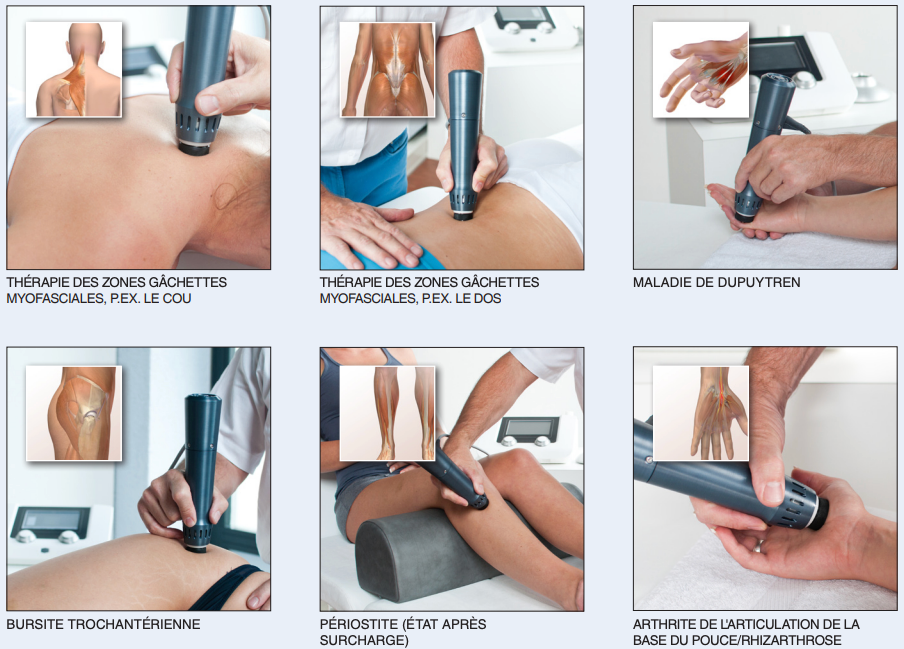 THÉRAPIE DES ZONES GÂCHETTES MYOFASCIALES, P.EX. LE COU

THÉRAPIE DES ZONES GÂCHETTES MYOFASCIALES, P.EX. LE DOS

MALADIE DE DUPUYTREN

BURSITE TROCHANTÉRIENNE

PÉRIOSTITE (ÉTAT APRÈS SURCHARGE)

ARTHRITE DE L'ARTICULATION DE LA BASE DU POUCE/RHIZARTHROSE