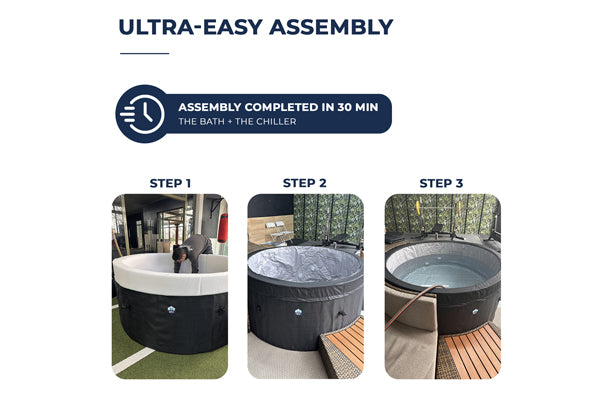 ULTRA-EASY ASSEMBLY

ASSEMBLY COMPLETED IN 30 MIN
THE BATH + THE CHILLER

STEP 1

STEP 2

STEP 3